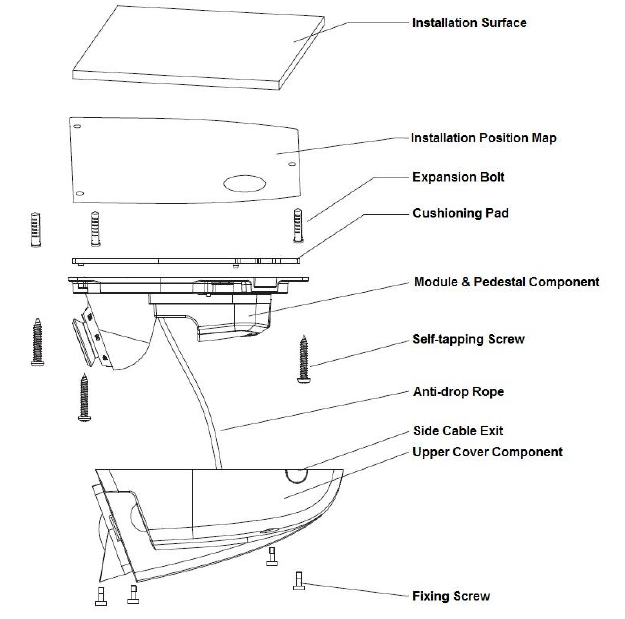 Installation Surface

Installation Position Map

Expansion Bolt

Cushioning Pad

Module & Pedestal Component

Self-tapping Screw

Anti-drop Rope

Side Cable Exit

Upper Cover Component

Fixing Screw