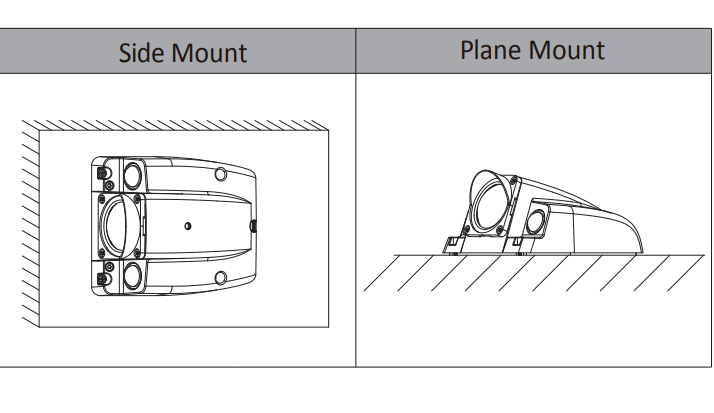 | Side Mount | Plane Mount |
|---|---|
| | |