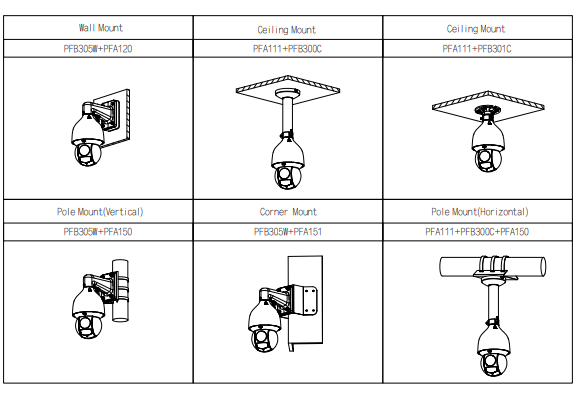 | Wall Mount | Ceiling Mount | Ceiling Mount |
|---|---|---|
| PFB305W+PFA120 | PFA111+PFB300C | PFA111+PFB301C |
| | | |
| Pole Mount(Vertical) | Corner Mount | Pole Mount(Horizontal) |
| PFB305W+PFA150 | PFB305W+PFA151 | PFA111+PFB300C+PFA150 |
| | | |