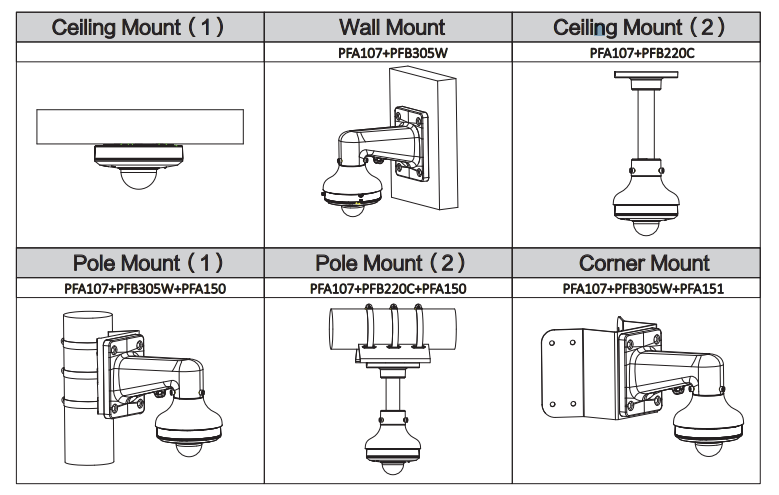 | Ceiling Mount（1） | Wall Mount | Ceiling Mount（2） |
|---|---|---|
| | PFA107+PFB305W | PFA107+PFB220C |
| | | |
| Pole Mount（1） | Pole Mount（2） | Corner Mount |
| PFA107+PFB305W+PFA150 | PFA107+PFB220C+PFA150 | PFA107+PFB305W+PFA151 |
| | | |