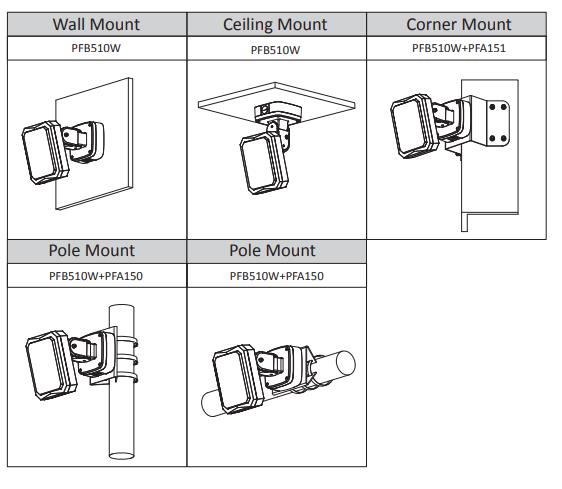 | Wall Mount | Ceiling Mount | Corner Mount |
|---|---|---|
| PFB510W | PFB510W | PFB510W+PFA151 |

| Pole Mount | Pole Mount |
|---|---|
| PFB510W+PFA150 | PFB510W+PFA150 |