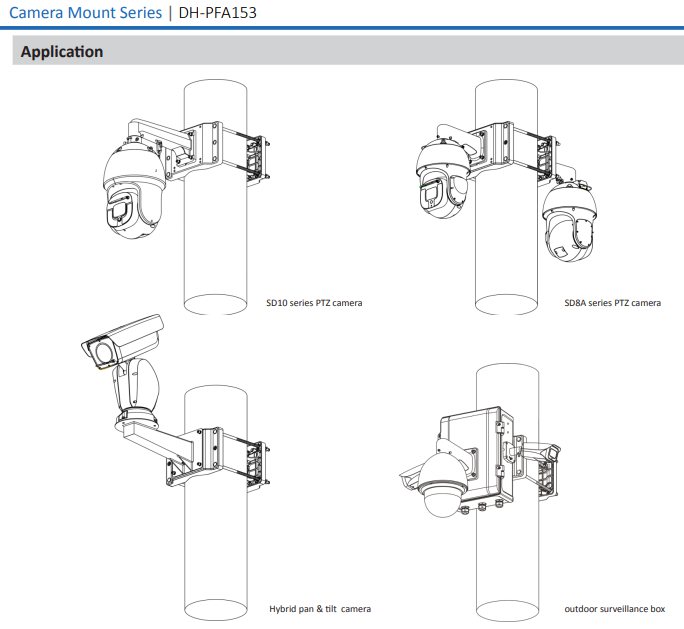 Camera Mount Series | DH-PFA153

Application

SD10 series PTZ camera

SD8A series PTZ camera

Hybrid pan & tilt camera

outdoor surveillance box