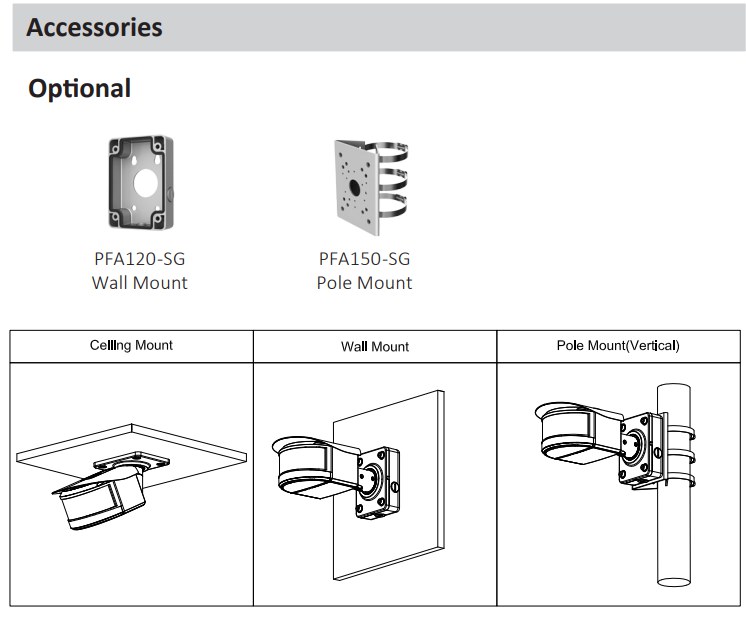 Accessories

Optional

PFA120-SG
Wall Mount

PFA150-SG
Pole Mount

| Ceiling Mount | Wall Mount | Pole Mount(Vertical) |
|---|---|---|
| | | |