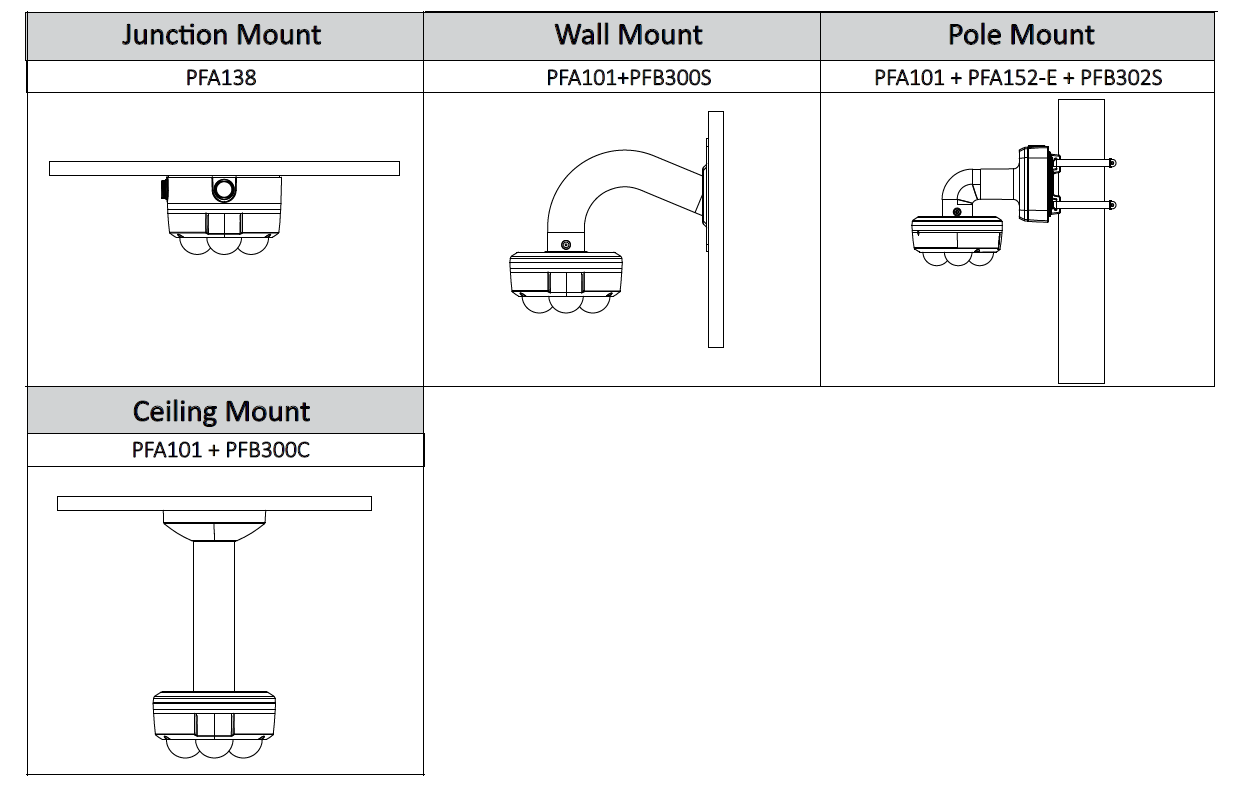 | Junction Mount | Wall Mount | Pole Mount |
|---|---|---|
| PFA138 | PFA101+PFB300S | PFA101 + PFA152-E + PFB302S |

| Ceiling Mount |
|---|
| PFA101 + PFB300C |