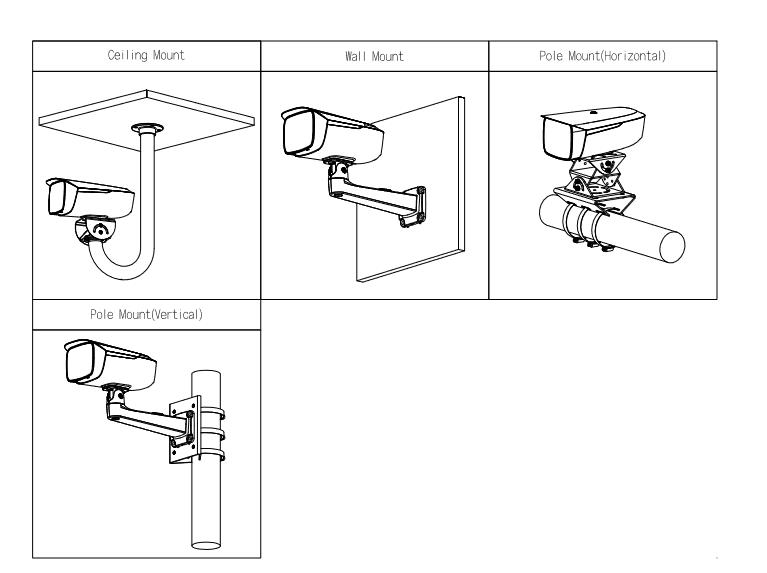 Ceiling Mount

Wall Mount

Pole Mount(Horizontal)

Pole Mount(Vertical)