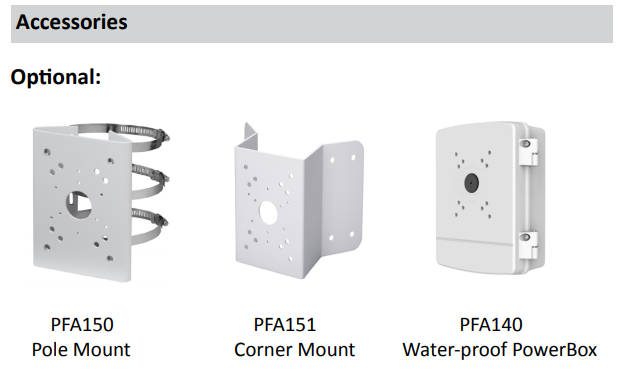 Accessories

Optional:

PFA150
Pole Mount

PFA151
Corner Mount

PFA140
Water-proof PowerBox