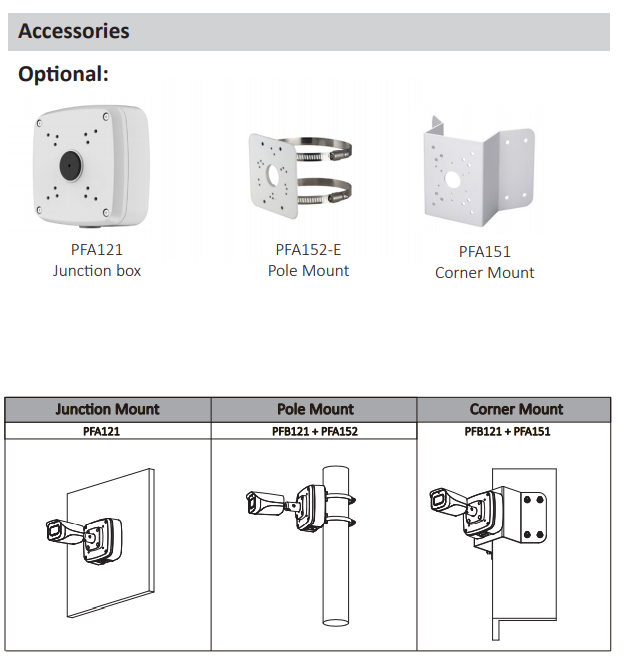 Accessories

Optional:

PFA121
Junction box

PFA152-E
Pole Mount

PFA151
Corner Mount

| Junction Mount | Pole Mount | Corner Mount |
|---|---|---|
| PFA121 | PFB121 + PFA152 | PFB121 + PFA151 |