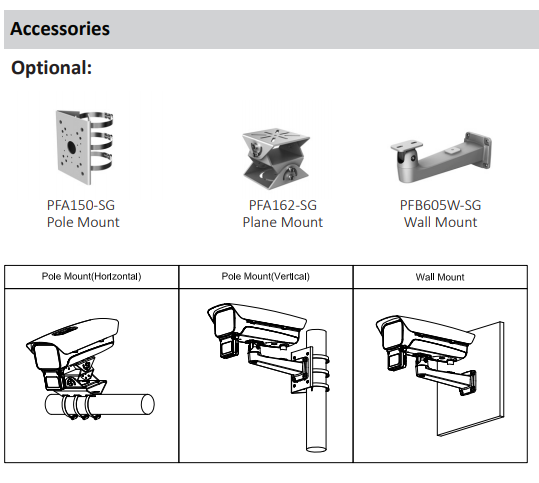 Accessories

Optional:

PFA150-SG
Pole Mount

PFA162-SG
Plane Mount

PFB605W-SG
Wall Mount

| Pole Mount(Horizontal) | Pole Mount(Vertical) | Wall Mount |
|---|---|---|
| | | |