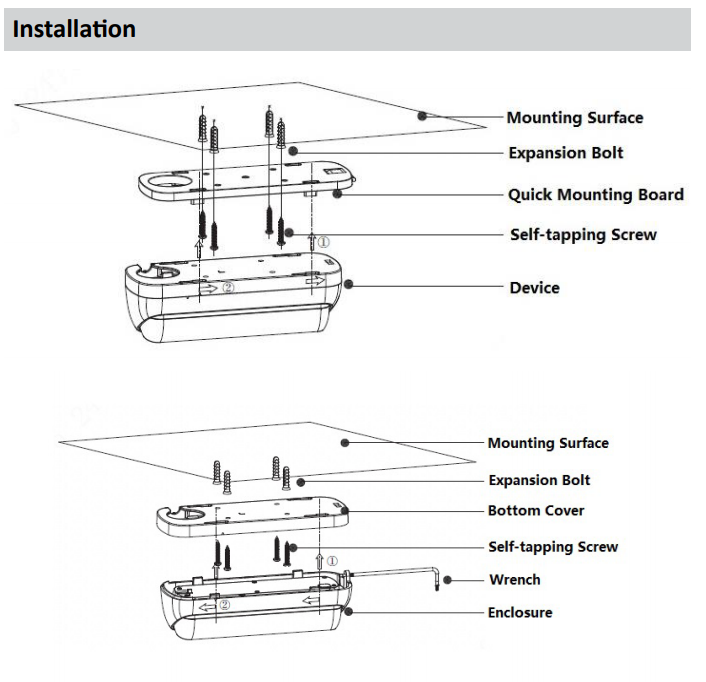 Installation

Mounting Surface
Expansion Bolt
Quick Mounting Board
Self-tapping Screw
①
②
Device

Mounting Surface
Expansion Bolt
Bottom Cover
Self-tapping Screw
①
Wrench
②
Enclosure