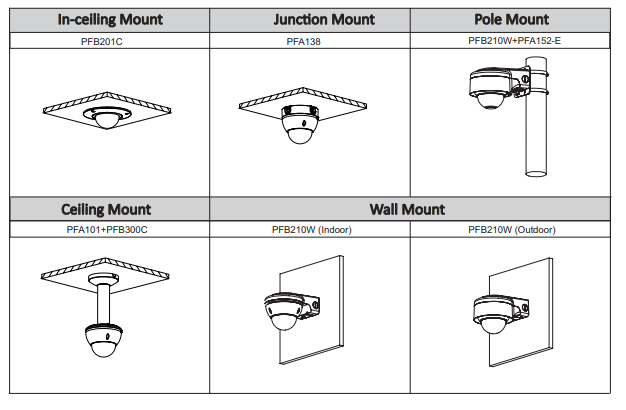 | In-ceiling Mount | Junction Mount | Pole Mount |
|---|---|---|
| PFB201C | PFA138 | PFB210W+PFA152-E |

| Ceiling Mount | Wall Mount | |
|---|---|---|
| PFA101+PFB300C | PFB210W (Indoor) | PFB210W (Outdoor) |