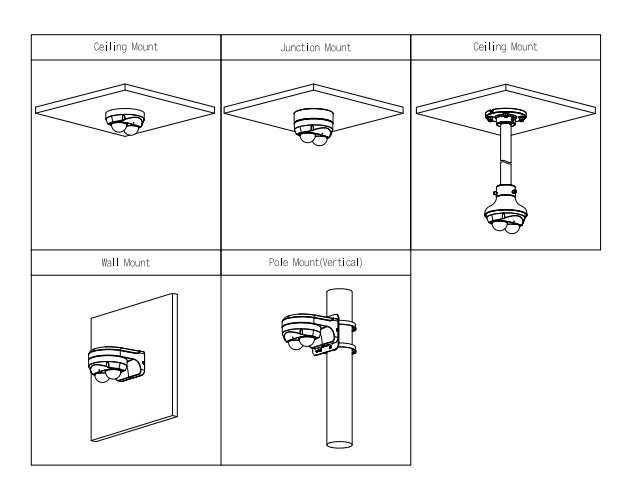 | Ceiling Mount | Junction Mount | Ceiling Mount |
|---|---|---|
| Wall Mount | Pole Mount(Vertical) | |