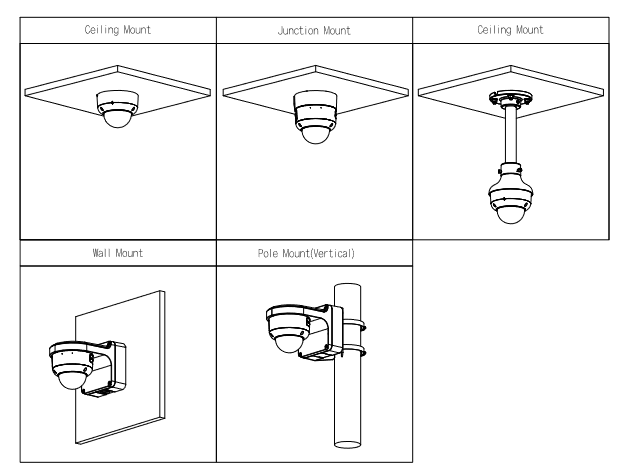 | Ceiling Mount | Junction Mount | Ceiling Mount |
|---|---|---|
| | | |
| Wall Mount | Pole Mount(Vertical) | |
| | | |