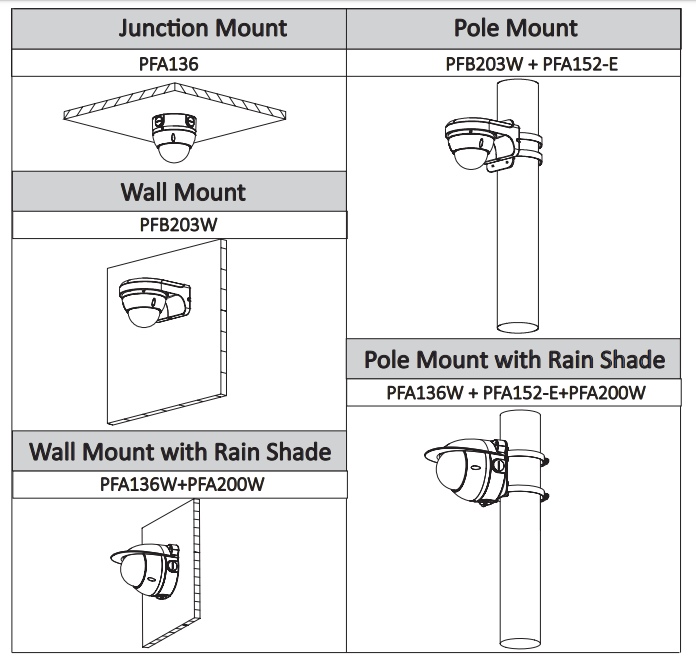 Junction Mount

PFA136

Wall Mount

PFB203W

Wall Mount with Rain Shade

PFA136W+PFA200W

Pole Mount

PFB203W + PFA152-E

Pole Mount with Rain Shade

PFA136W + PFA152-E+PFA200W