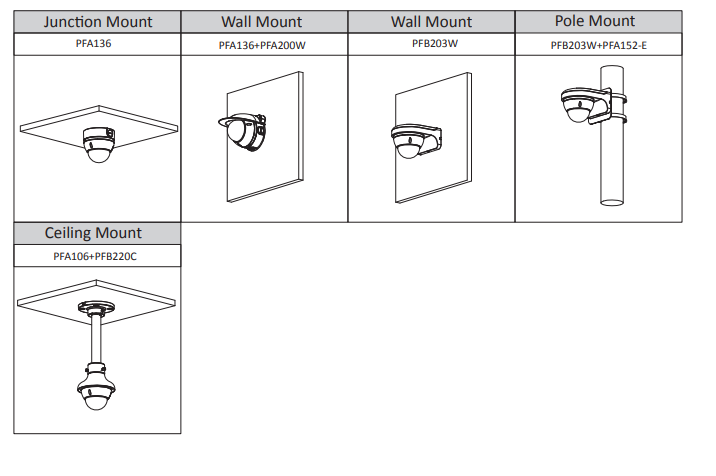 | Junction Mount | Wall Mount | Wall Mount | Pole Mount |
|---|---|---|---|
| PFA136 | PFA136+PFA200W | PFB203W | PFB203W+PFA152-E |

| Ceiling Mount |
|---|
| PFA106+PFB220C |