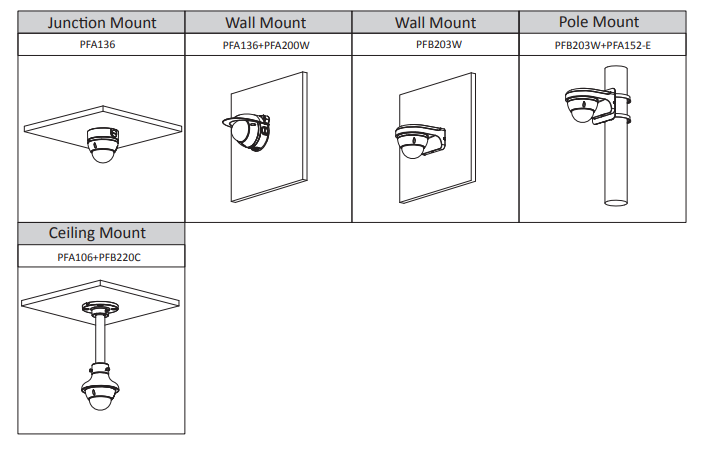 | Junction Mount | Wall Mount | Wall Mount | Pole Mount |
|---|---|---|---|
| PFA136 | PFA136+PFA200W | PFB203W | PFB203W+PFA152-E |

| Ceiling Mount |
|---|
| PFA106+PFB220C |