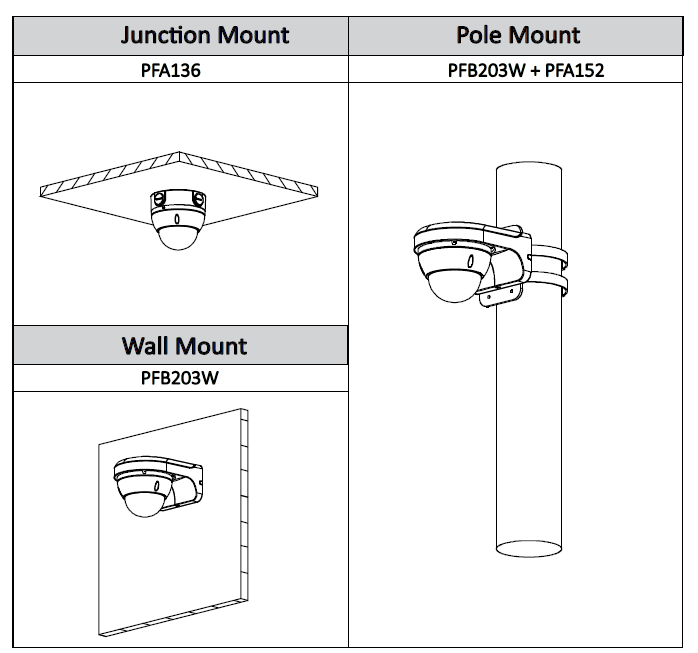 | Junction Mount | Pole Mount |
|---|---|
| PFA136 | PFB203W + PFA152 |
| Wall Mount | |
| PFB203W | |