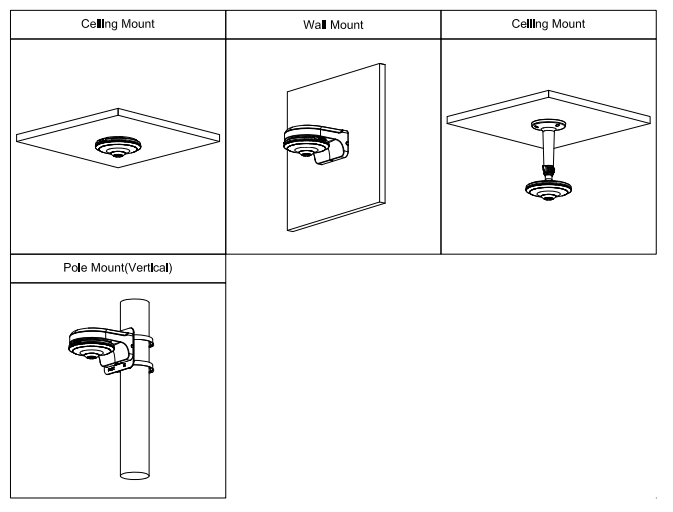 | Ceiling Mount | Wall Mount | Ceiling Mount |
|---|---|---|
| | | |
| Pole Mount(Vertical) | | |
| | | |