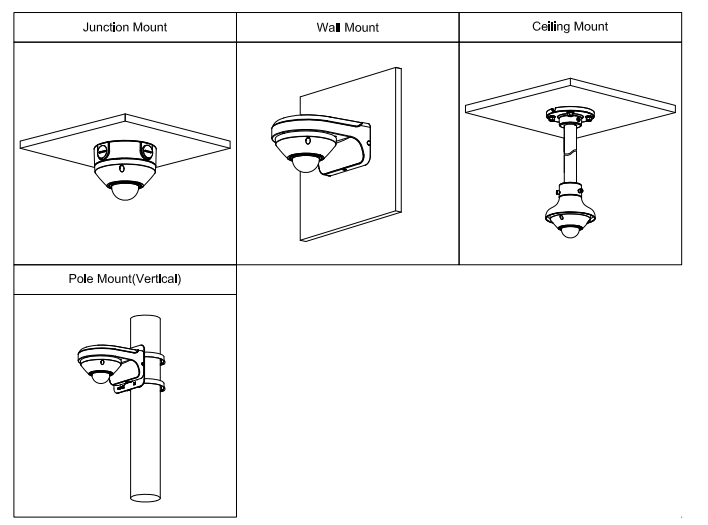 | Junction Mount | Wall Mount | Ceiling Mount |
|---|---|---|
| | | |
| Pole Mount(Vertical) | | |
| | | |