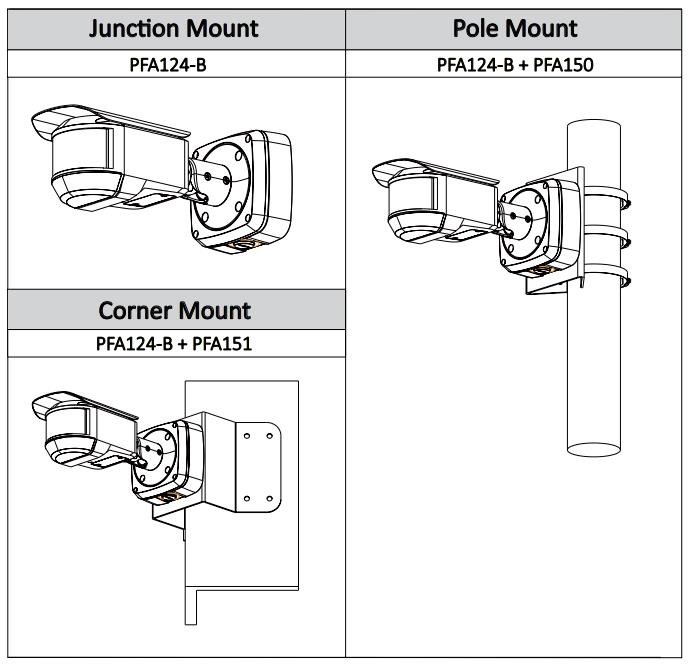 | Junction Mount | Pole Mount |
|---|---|
| PFA124-B | PFA124-B + PFA150 |

Corner Mount

PFA124-B + PFA151