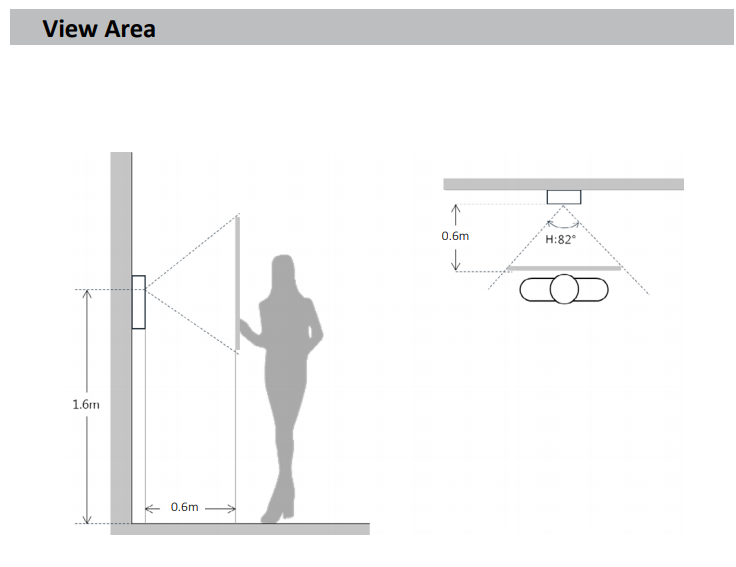 View Area

1.6m

0.6m

0.6m

H:82°