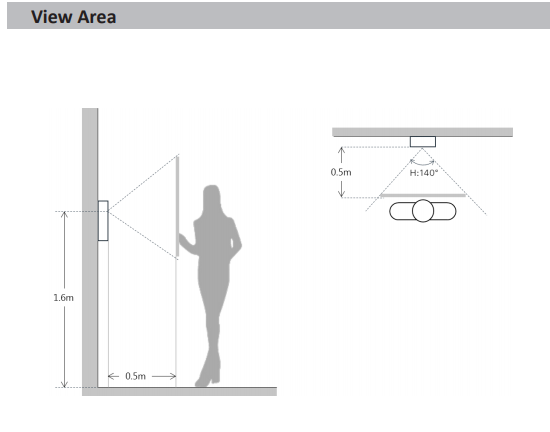 View Area

1.6m

0.5m

0.5m

H:140°