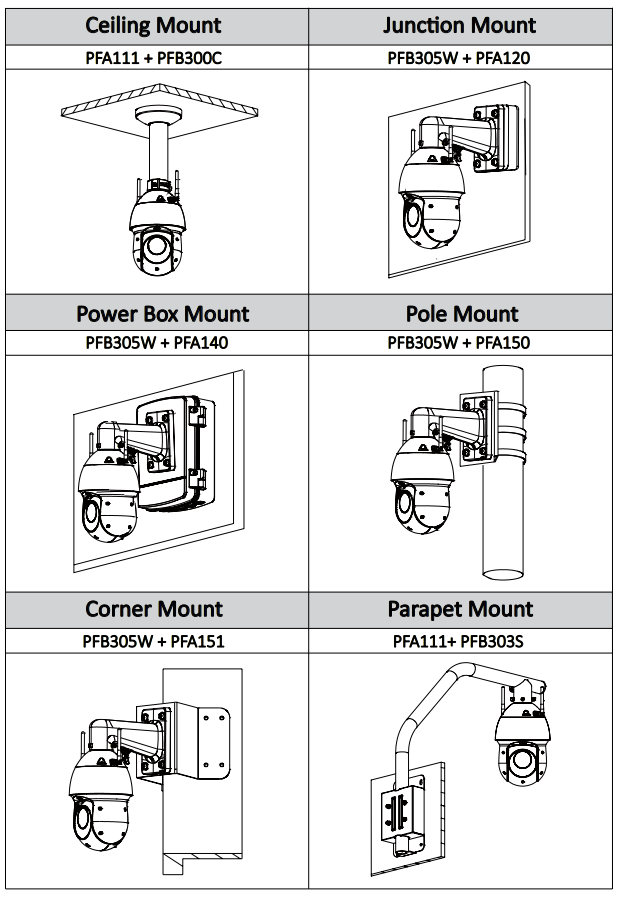 | Ceiling Mount | Junction Mount |
|---|---|
| PFA111 + PFB300C | PFB305W + PFA120 |
| | |
| **Power Box Mount** | **Pole Mount** |
| PFB305W + PFA140 | PFB305W + PFA150 |
| | |
| **Corner Mount** | **Parapet Mount** |
| PFB305W + PFA151 | PFA111+ PFB303S |
| | |