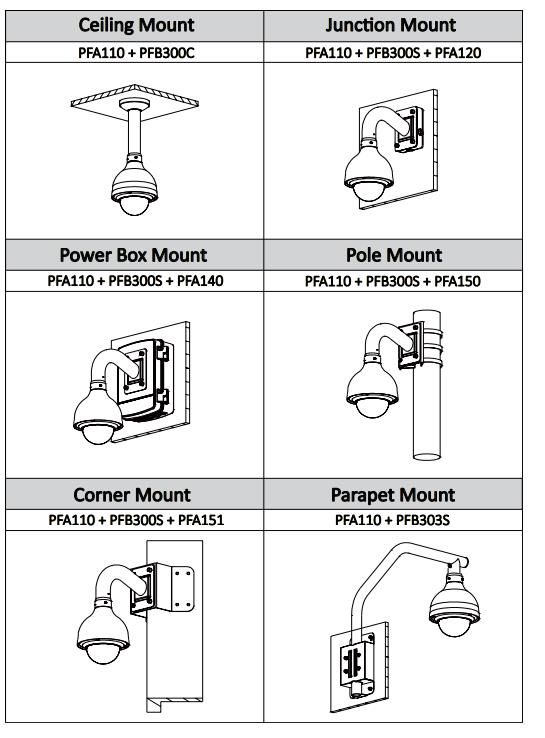 | Ceiling Mount | Junction Mount |
|---|---|
| PFA110 + PFB300C | PFA110 + PFB300S + PFA120 |
| | |
| **Power Box Mount** | **Pole Mount** |
| PFA110 + PFB300S + PFA140 | PFA110 + PFB300S + PFA150 |
| | |
| **Corner Mount** | **Parapet Mount** |
| PFA110 + PFB300S + PFA151 | PFA110 + PFB303S |
| | |