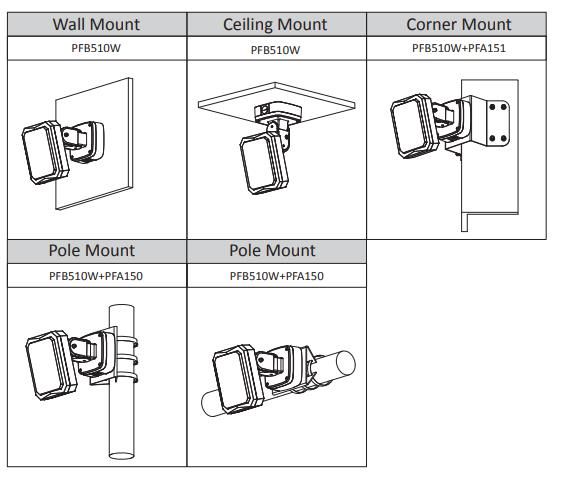 | Wall Mount | Ceiling Mount | Corner Mount |
|---|---|---|
| PFB510W | PFB510W | PFB510W+PFA151 |

| Pole Mount | Pole Mount |
|---|---|
| PFB510W+PFA150 | PFB510W+PFA150 |