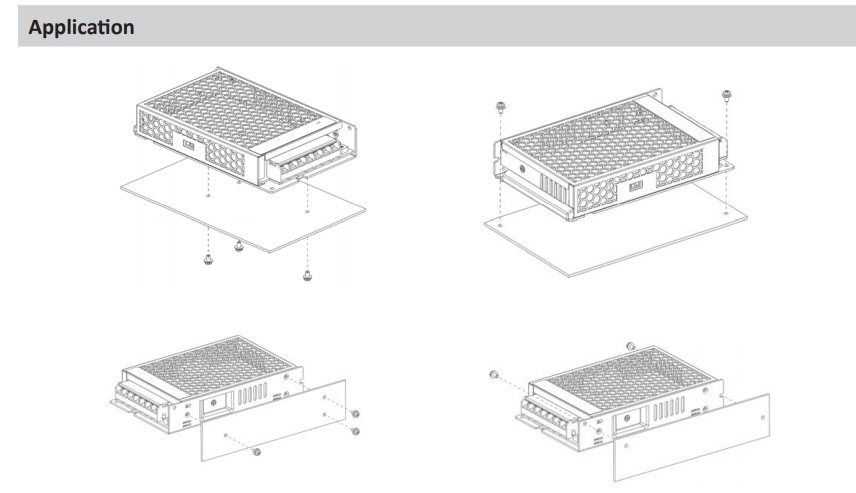 Application