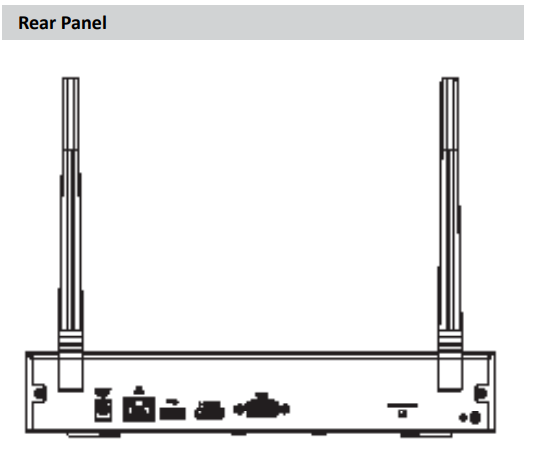 Rear Panel