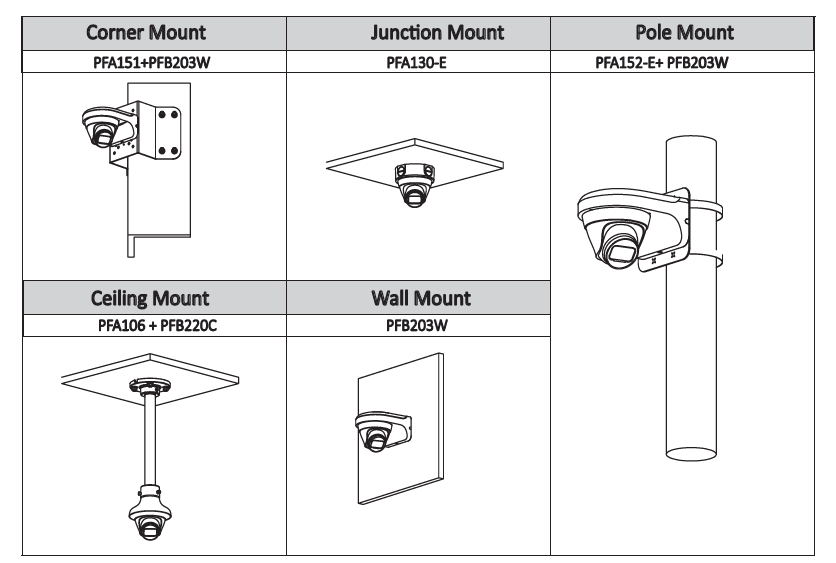 | Corner Mount | Junction Mount | Pole Mount |
|---|---|---|
| PFA151+PFB203W | PFA130-E | PFA152-E+ PFB203W |
| Ceiling Mount | Wall Mount | |
| PFA106 + PFB220C | PFB203W | |