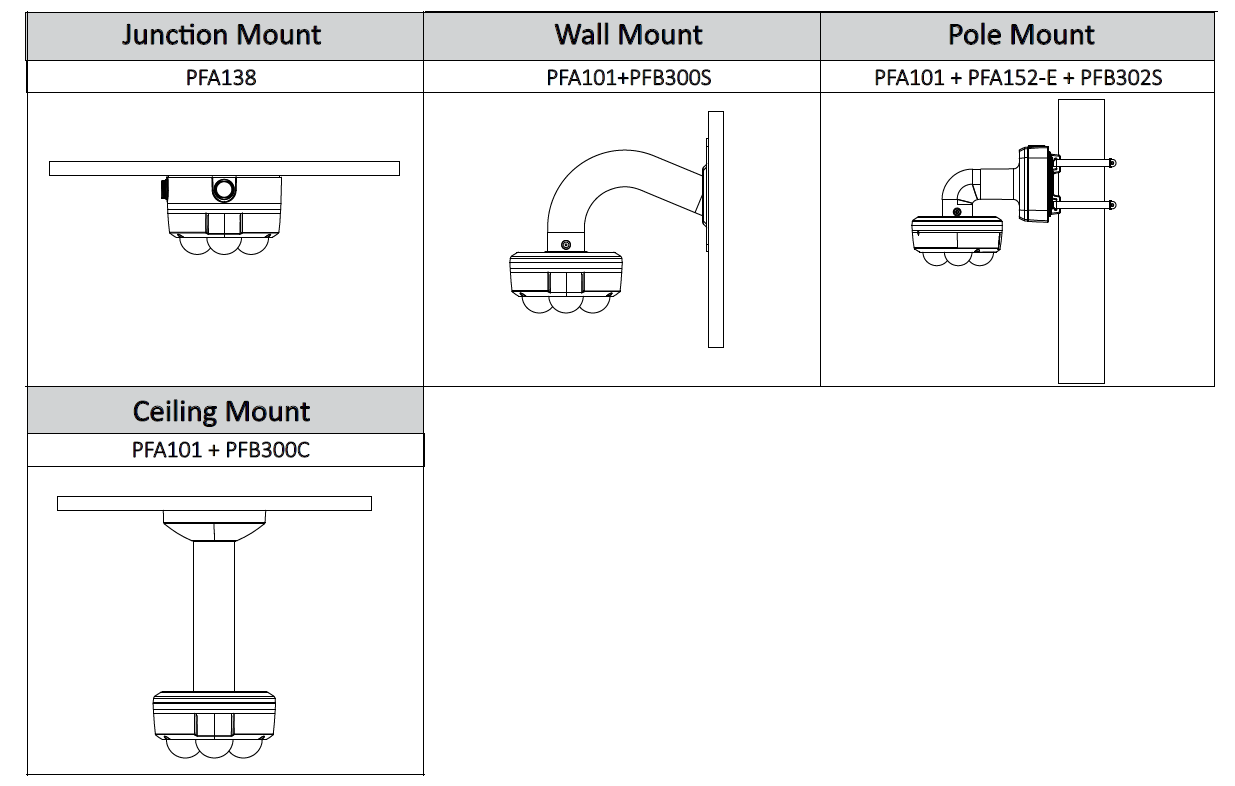 | Junction Mount | Wall Mount | Pole Mount |
|---|---|---|
| PFA138 | PFA101+PFB300S | PFA101 + PFA152-E + PFB302S |

| Ceiling Mount |
|---|
| PFA101 + PFB300C |