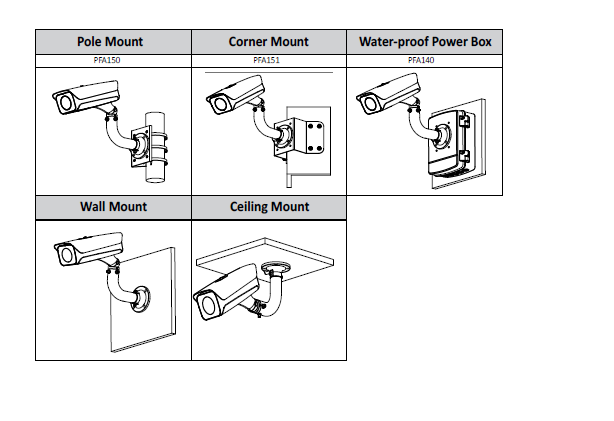 | Pole Mount | Corner Mount | Water-proof Power Box |
|---|---|---|
| PFA150 | PFA151 | PFA140 |

| Wall Mount | Ceiling Mount |
|---|---|