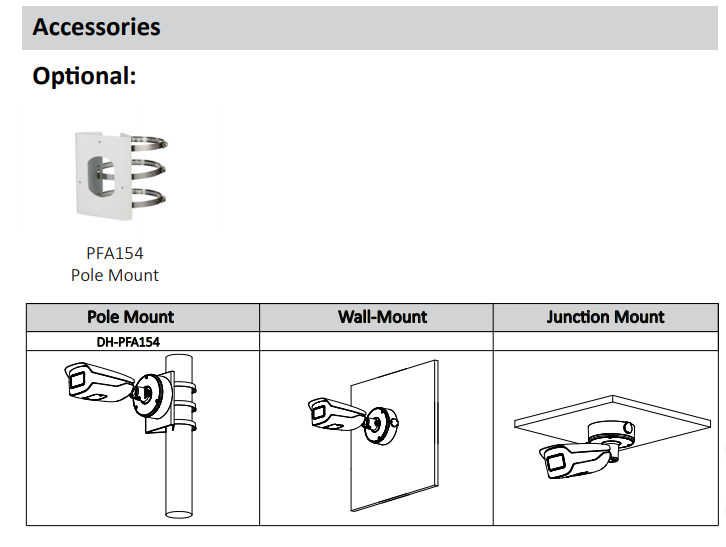 Accessories

Optional:

PFA154
Pole Mount

| Pole Mount | Wall-Mount | Junction Mount |
|---|---|---|
| DH-PFA154 | | |
| | | |