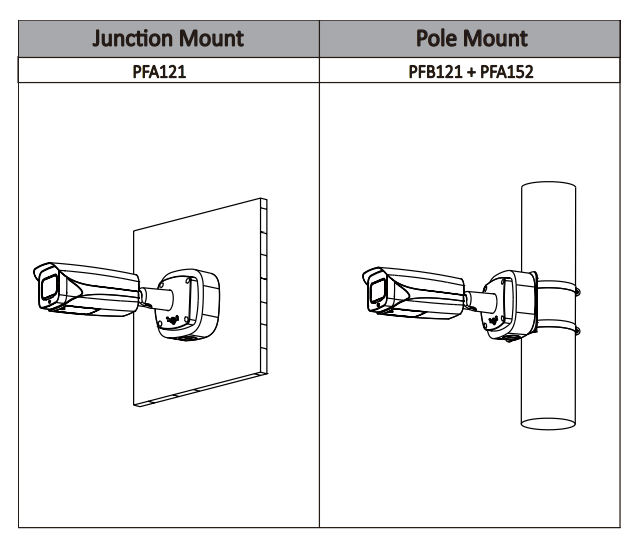 | Junction Mount | Pole Mount |
|---|---|
| PFA121 | PFB121 + PFA152 |