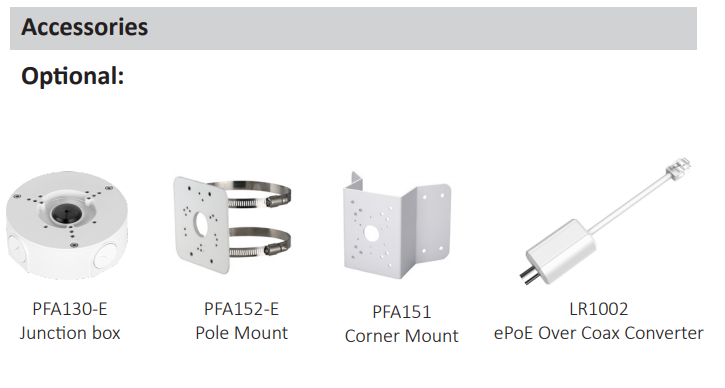 Accessories

Optional:

PFA130-E
Junction box

PFA152-E
Pole Mount

PFA151
Corner Mount

LR1002
ePoE Over Coax Converter