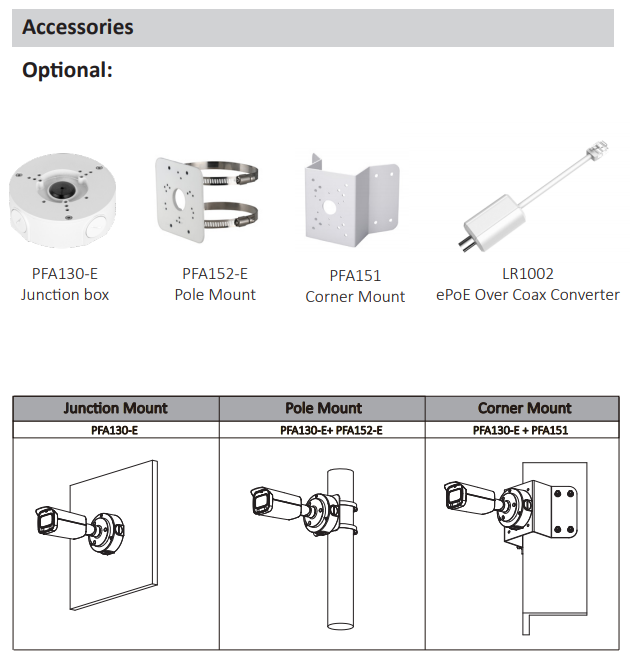 Accessories

Optional:

PFA130-E
Junction box

PFA152-E
Pole Mount

PFA151
Corner Mount

LR1002
ePoE Over Coax Converter

| Junction Mount | Pole Mount | Corner Mount |
|---|---|---|
| PFA130-E | PFA130-E+ PFA152-E | PFA130-E + PFA151 |