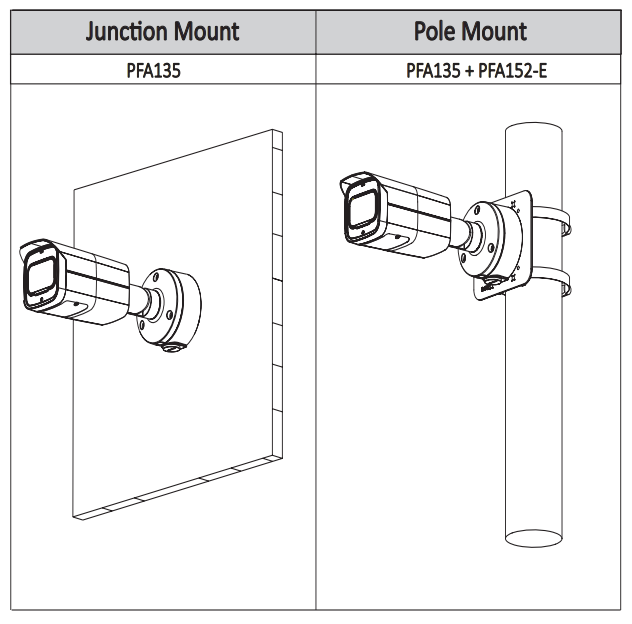 | Junction Mount | Pole Mount |
|---|---|
| PFA135 | PFA135 + PFA152-E |