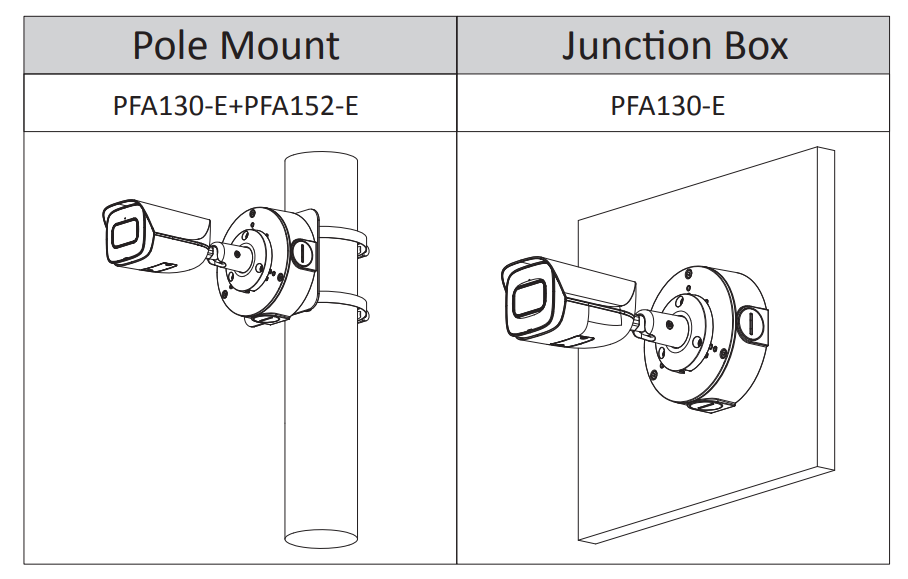 | Pole Mount | Junction Box |
|---|---|
| PFA130-E+PFA152-E | PFA130-E |