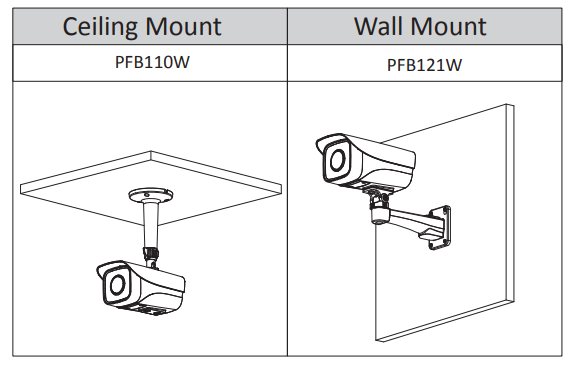 | Ceiling Mount | Wall Mount |
|---|---|
| PFB110W | PFB121W |