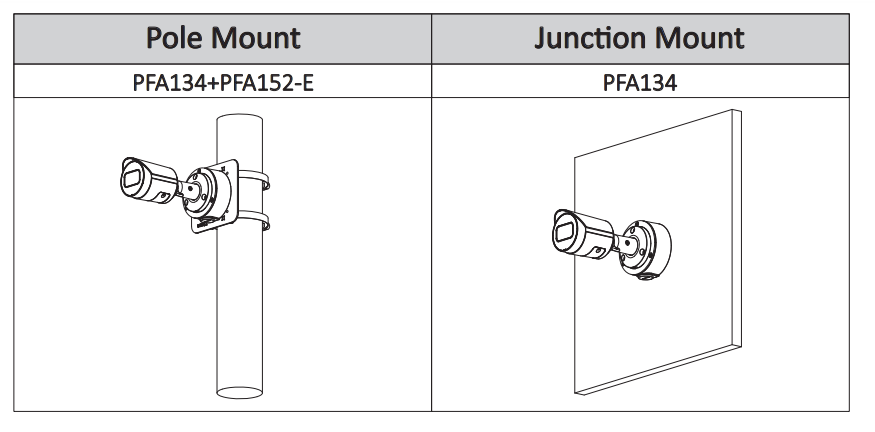 | Pole Mount | Junction Mount |
|---|---|
| PFA134+PFA152-E | PFA134 |