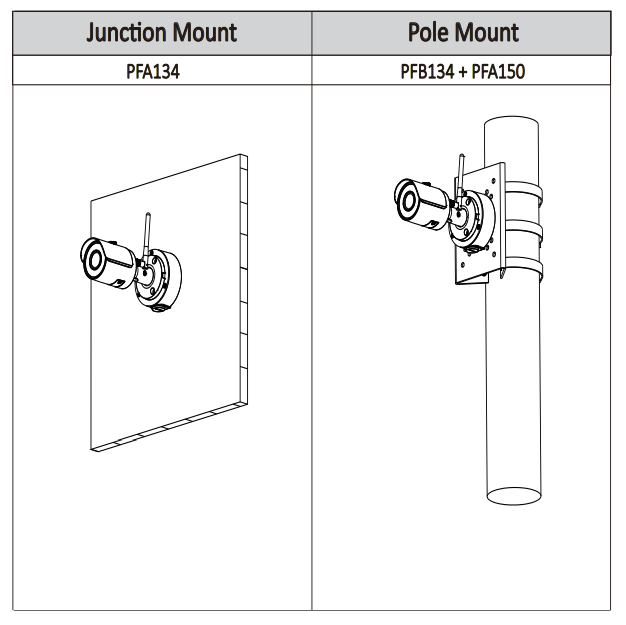 | Junction Mount | Pole Mount |
|---|---|
| PFA134 | PFB134 + PFA150 |