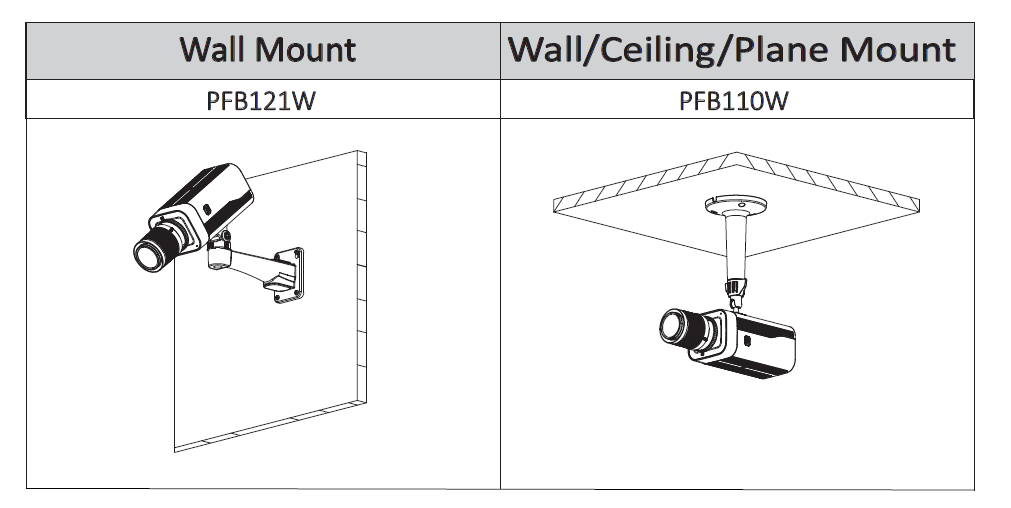 | Wall Mount | Wall/Ceiling/Plane Mount |
|---|---|
| PFB121W | PFB110W |