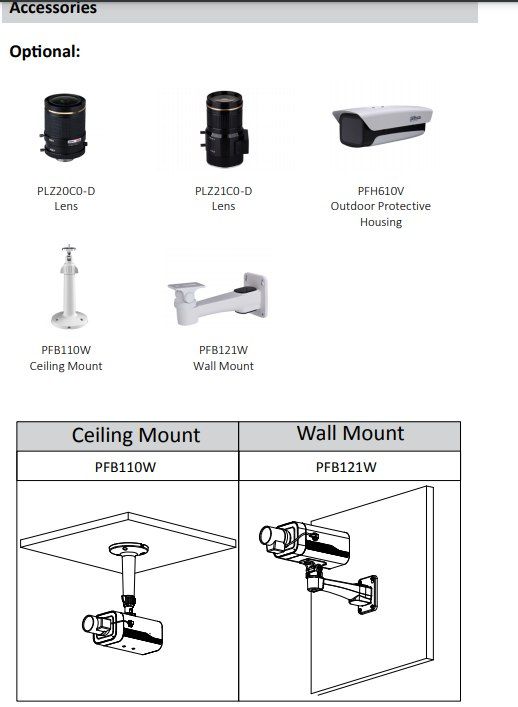 Accessories

Optional:

PLZ20C0-D
Lens

PLZ21C0-D
Lens

PFH610V
Outdoor Protective Housing

PFB110W
Ceiling Mount

PFB121W
Wall Mount

| Ceiling Mount | Wall Mount |
|---|---|
| PFB110W | PFB121W |