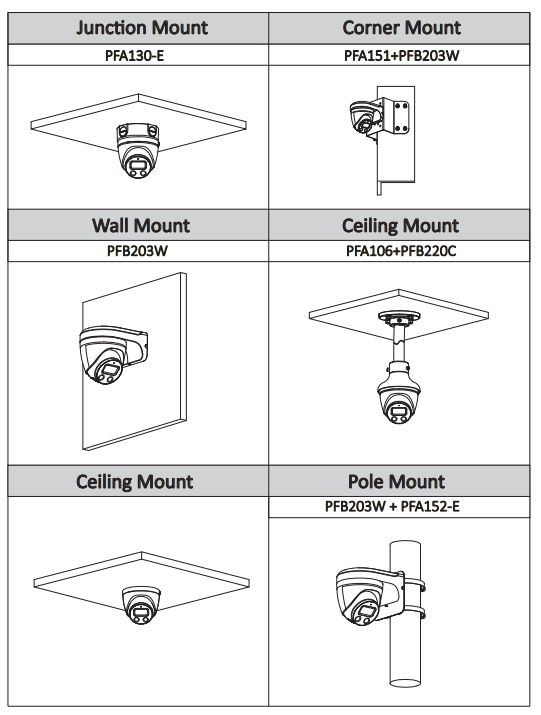 | Junction Mount | Corner Mount |
|---|---|
| PFA130-E | PFA151+PFB203W |
| | |
| Wall Mount | Ceiling Mount |
| PFB203W | PFA106+PFB220C |
| | |
| Ceiling Mount | Pole Mount |
| | PFB203W + PFA152-E |
| | |