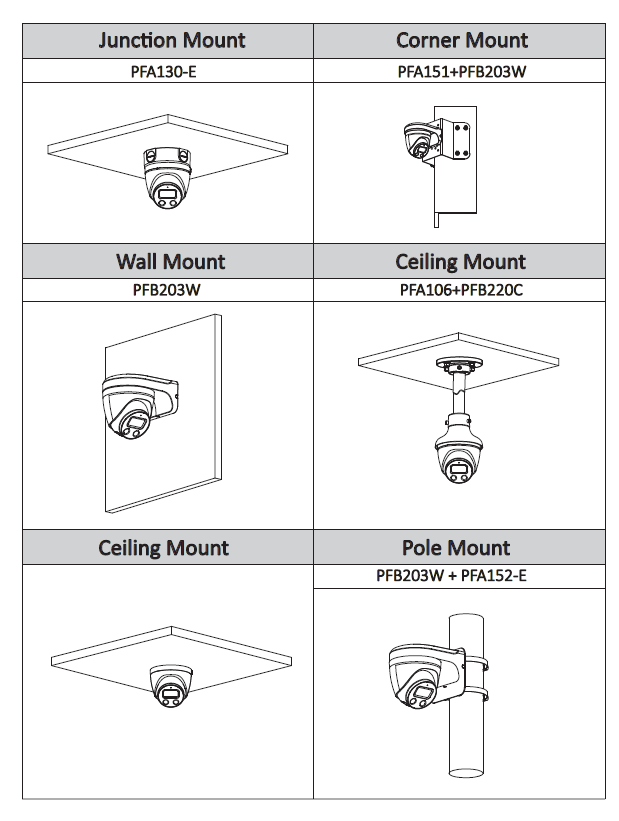 | Junction Mount | Corner Mount |
|---|---|
| PFA130-E | PFA151+PFB203W |
| | |
| Wall Mount | Ceiling Mount |
| PFB203W | PFA106+PFB220C |
| | |
| Ceiling Mount | Pole Mount |
| | PFB203W + PFA152-E |
| | |