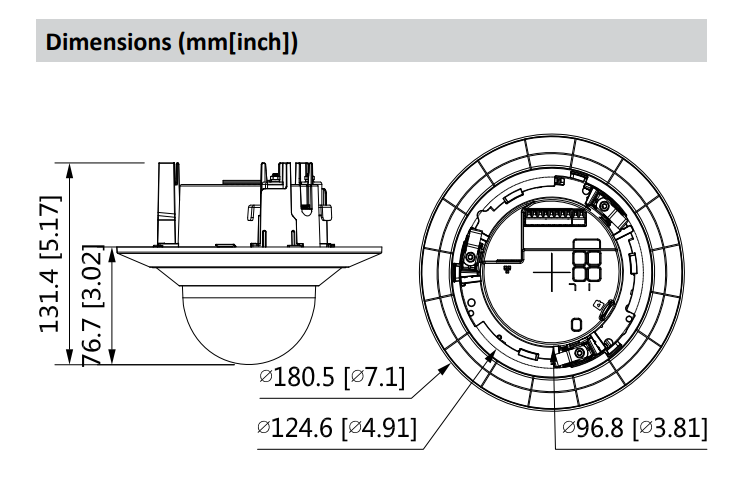 Dimensions (mm[inch])

131.4 [5.17]

76.7 [3.02]

⌀180.5 [⌀7.1]

⌀124.6 [⌀4.91]

⌀96.8 [⌀3.81]