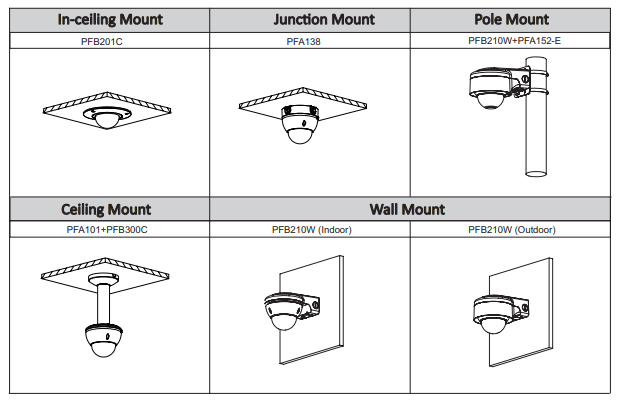 | In-ceiling Mount | Junction Mount | Pole Mount |
|---|---|---|
| PFB201C | PFA138 | PFB210W+PFA152-E |

| Ceiling Mount | Wall Mount | |
|---|---|---|
| PFA101+PFB300C | PFB210W (Indoor) | PFB210W (Outdoor) |