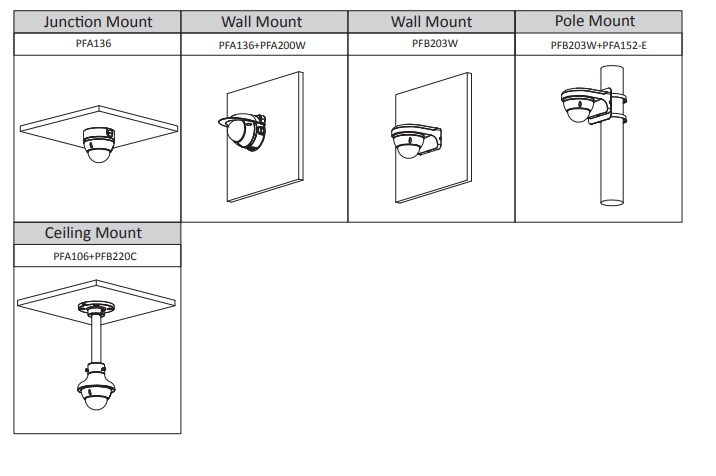 | Junction Mount | Wall Mount | Wall Mount | Pole Mount |
|---|---|---|---|
| PFA136 | PFA136+PFA200W | PFB203W | PFB203W+PFA152-E |

| Ceiling Mount |
|---|
| PFA106+PFB220C |