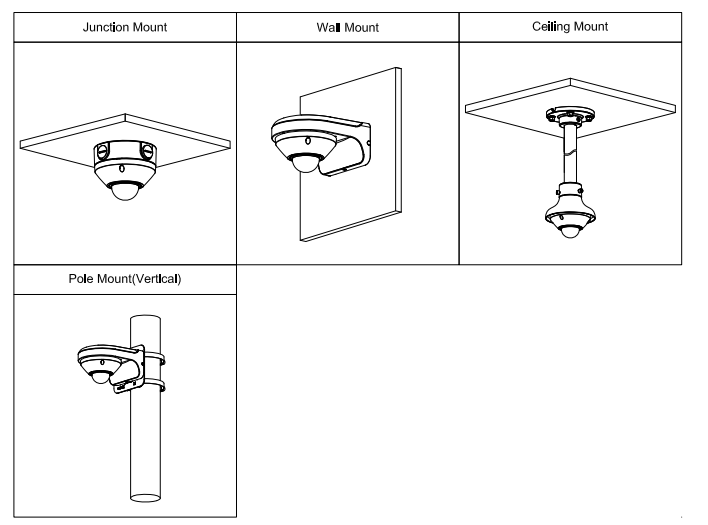 | Junction Mount | Wall Mount | Ceiling Mount |
|---|---|---|
| | | |
| Pole Mount(Vertical) | | |
| | | |